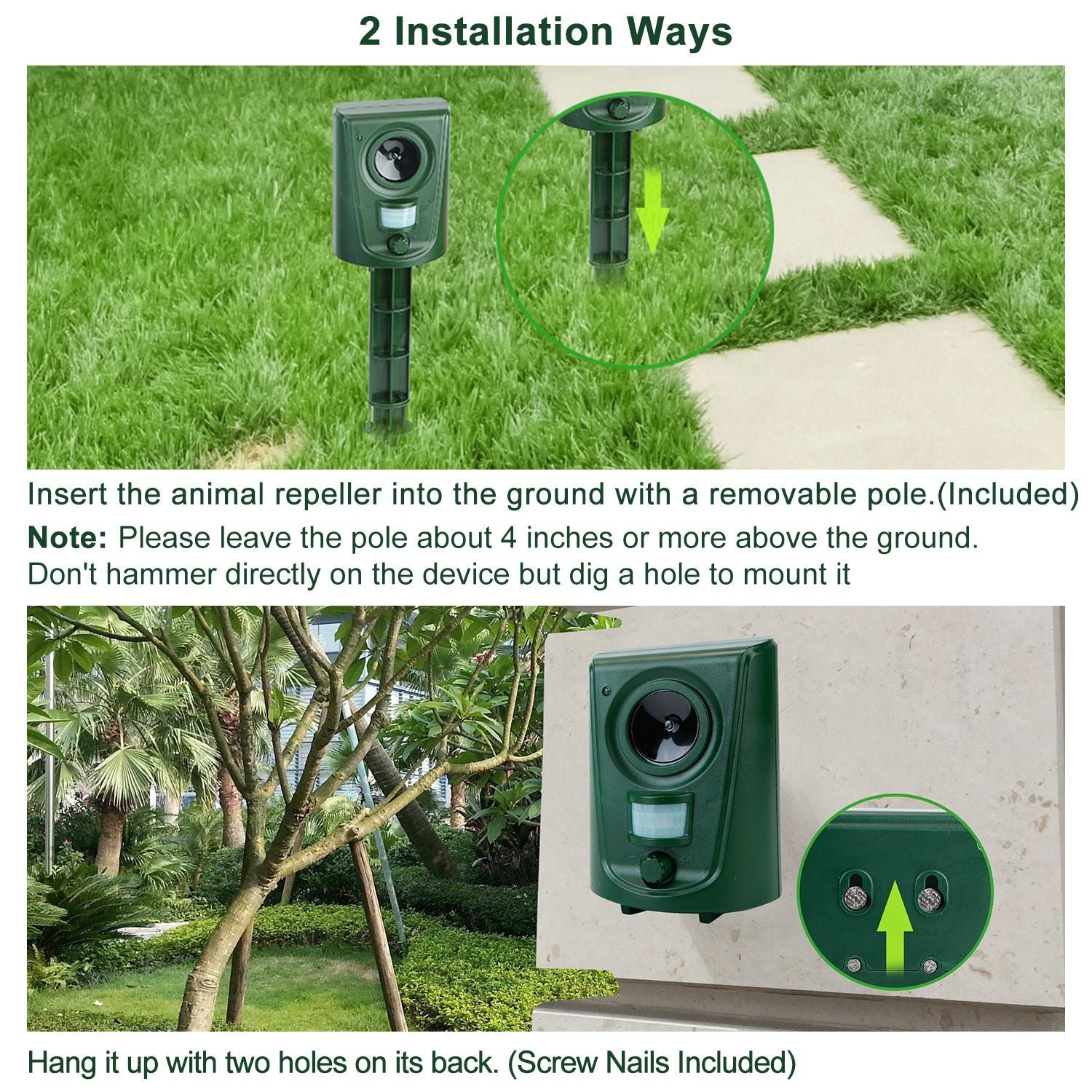 2 Installation Ways

Insert the animal repeller into the ground with a removable pole.(Included)

Note: Please leave the pole about 4 inches or more above the ground. Don't hammer directly on the device but dig a hole to mount it

Hang it up with two holes on its back. (Screw Nails Included)