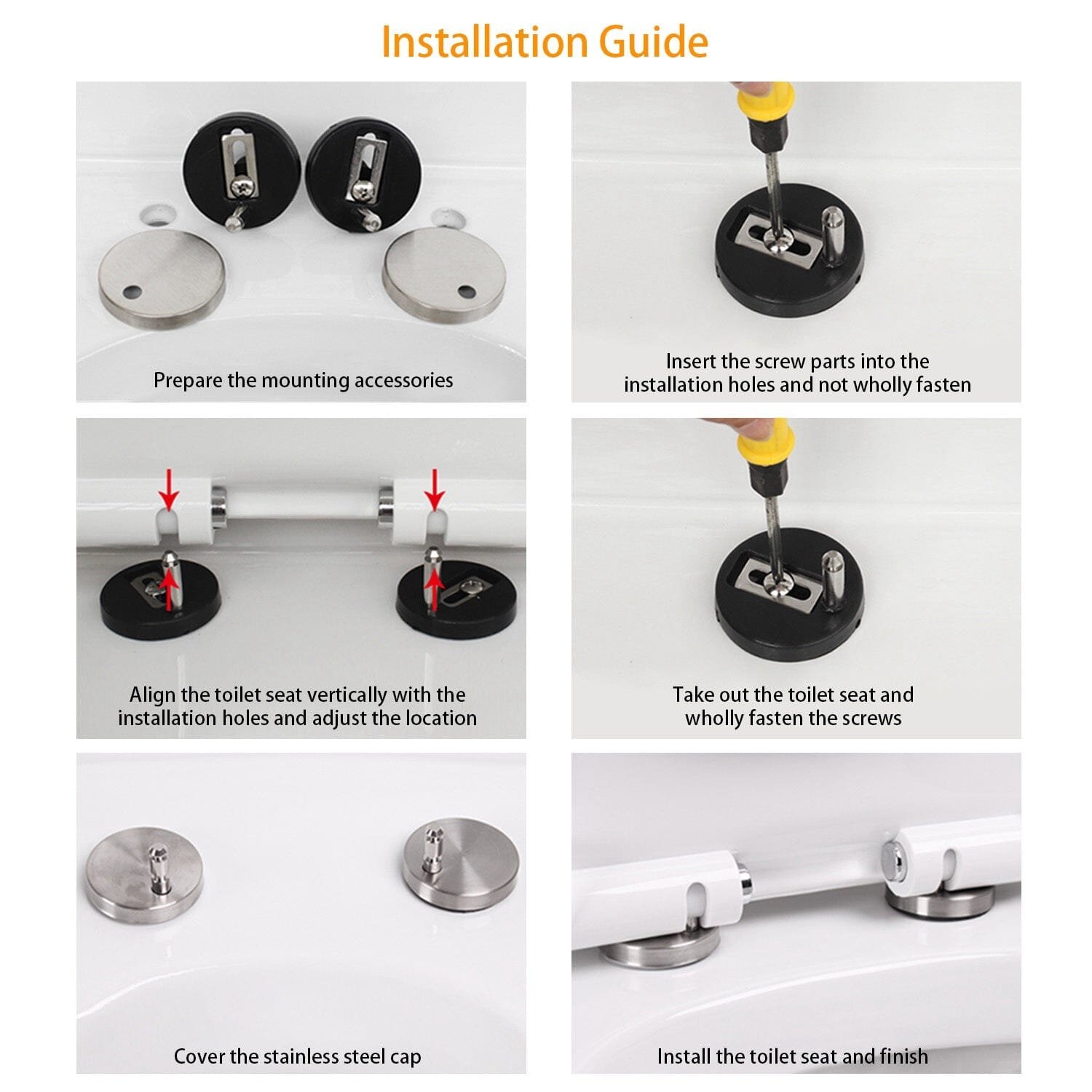 Installation Guide

Prepare the mounting accessories

Insert the screw parts into the installation holes and not wholly fasten

Align the toilet seat vertically with the installation holes and adjust the location

Take out the toilet seat and wholly fasten the screws

Cover the stainless steel cap

Install the toilet seat and finish