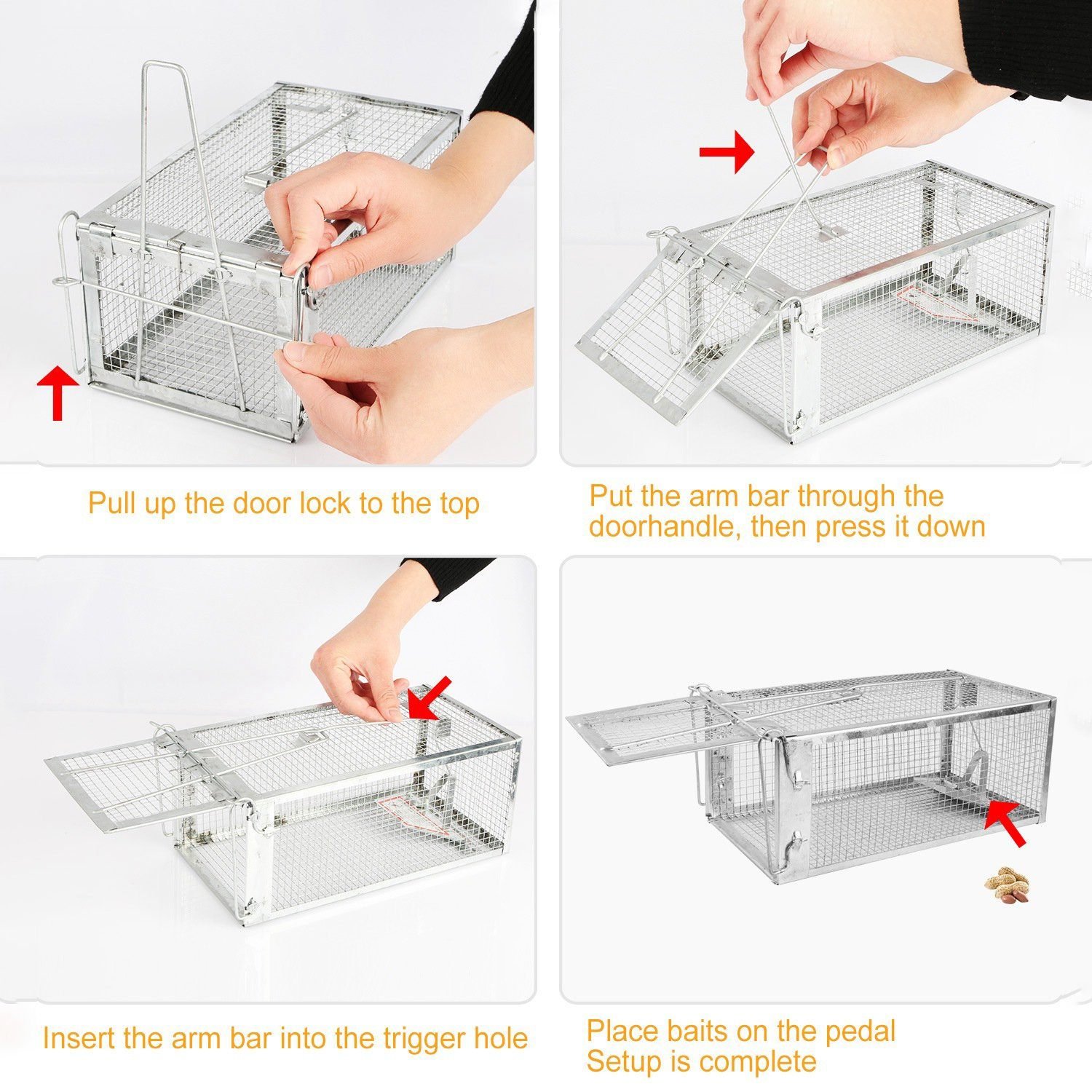 Pull up the door lock to the top

Put the arm bar through the doorhandle, then press it down

Insert the arm bar into the trigger hole

Place baits on the pedal
Setup is complete