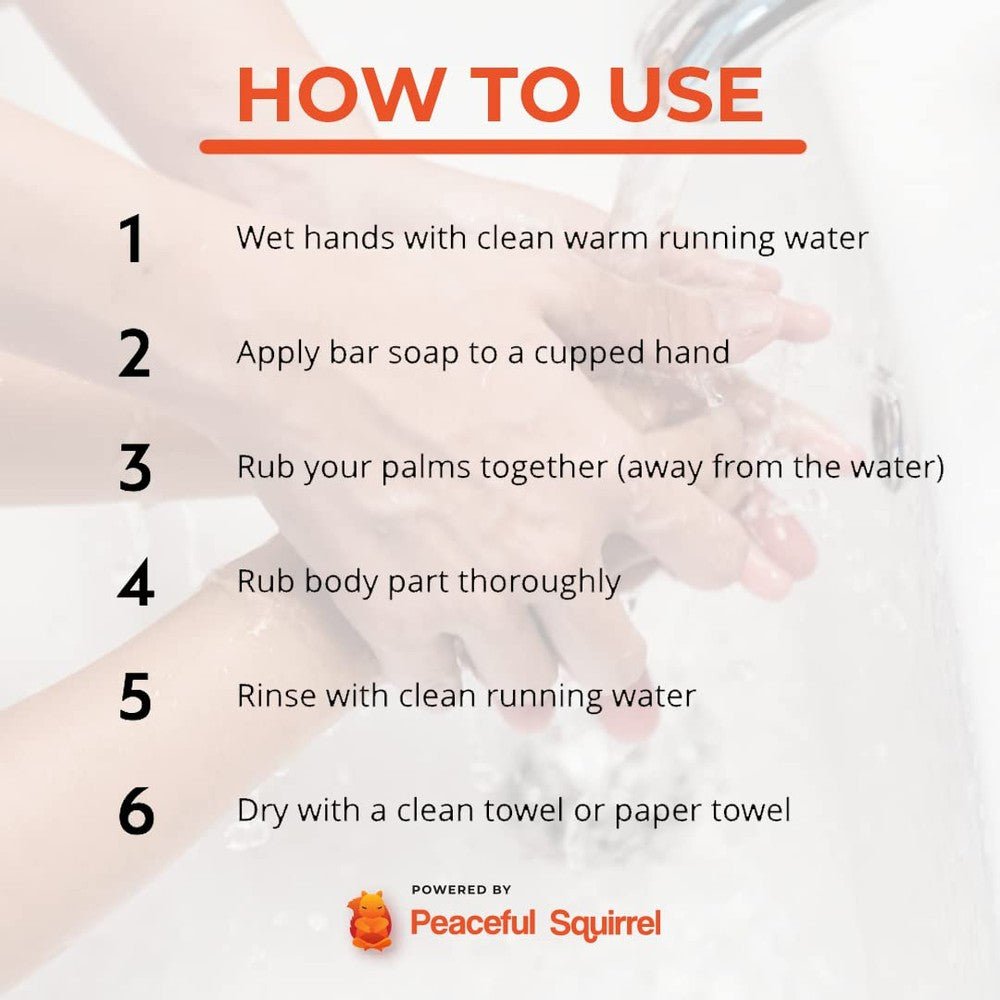 HOW TO USE

1 Wet hands with clean warm running water

2 Apply bar soap to a cupped hand

3 Rub your palms together (away from the water)

4 Rub body part thoroughly

5 Rinse with clean running water

6 Dry with a clean towel or paper towel

POWERED BY
Peaceful Squirrel