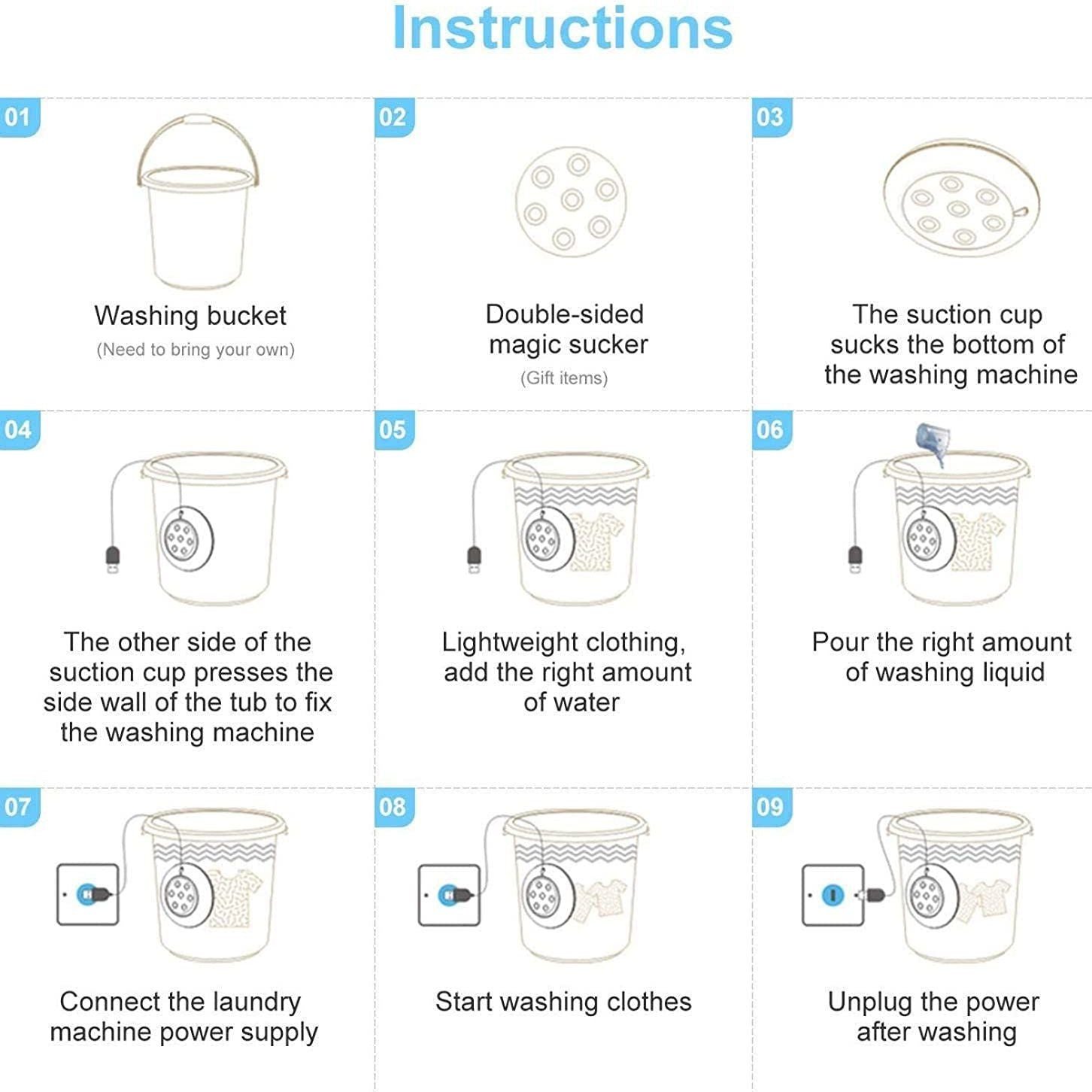 Instructions

01
Washing bucket
(Need to bring your own)

02
Double-sided magic sucker
(Gift items)

03
The suction cup sucks the bottom of the washing machine

04
The other side of the suction cup presses the side wall of the tub to fix the washing machine

05
Lightweight clothing, add the right amount of water

06
Pour the right amount of washing liquid

07
Connect the laundry machine power supply

08
Start washing clothes

09
Unplug the power after washing