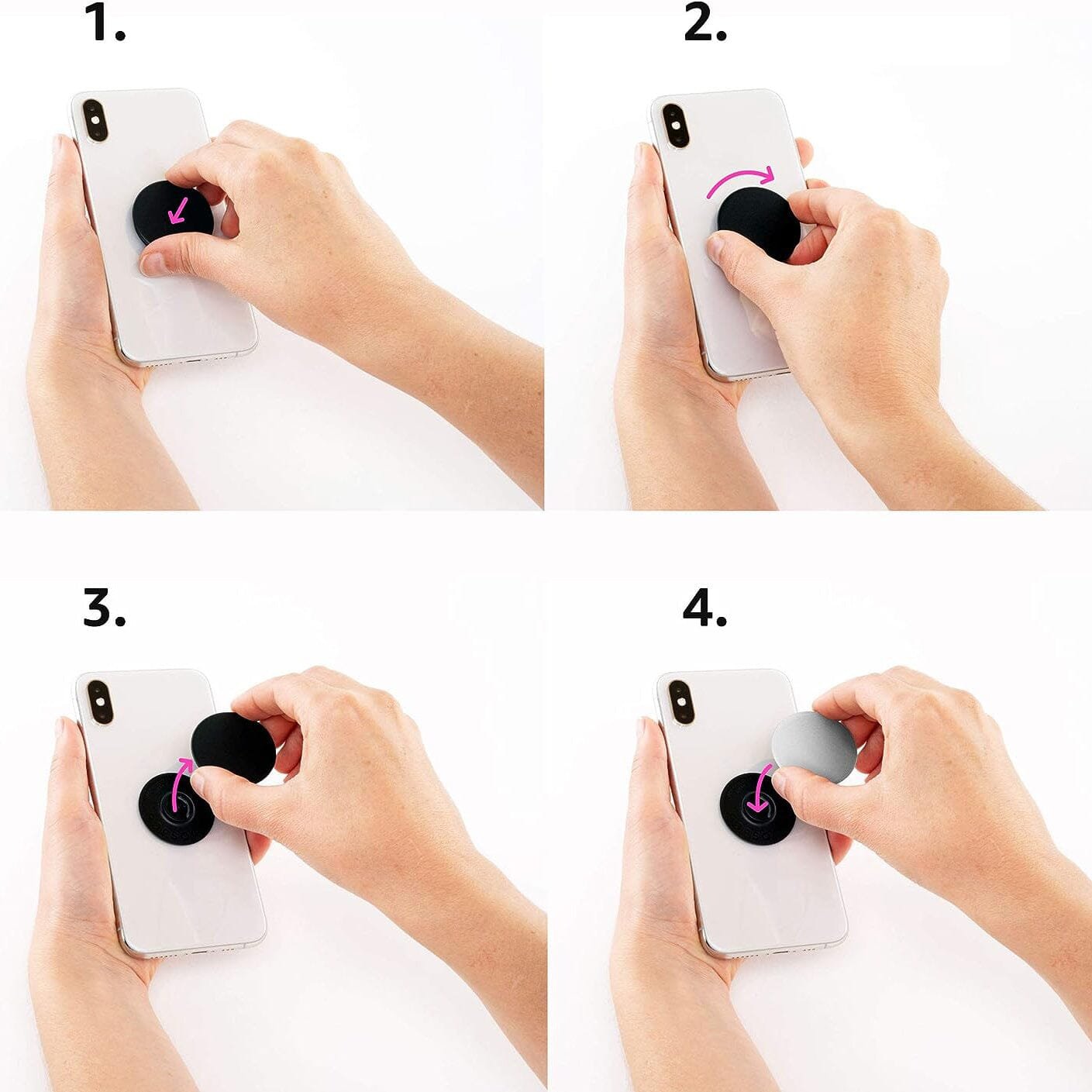 1.

2.

3.

4.