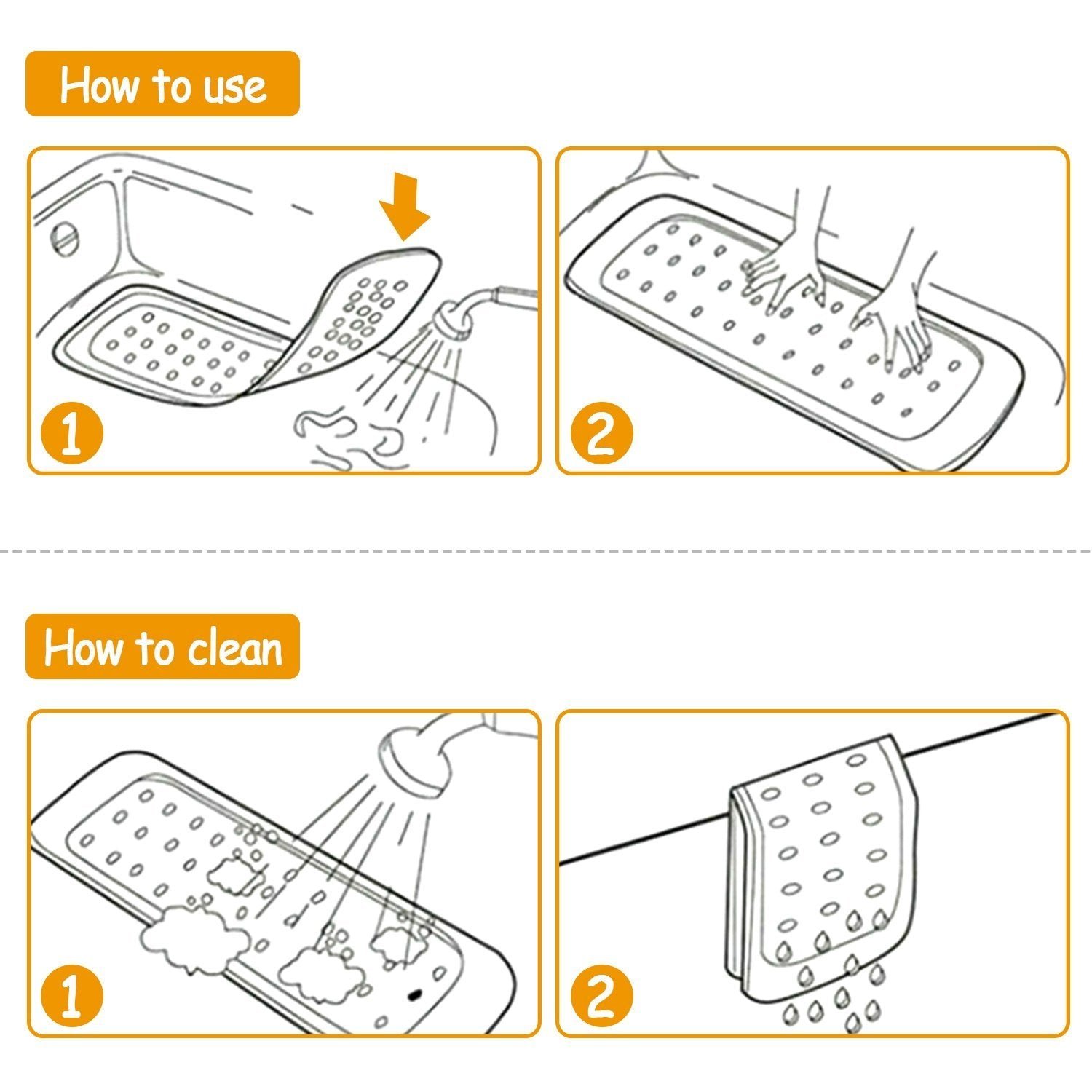 How to use

1

2

How to clean

1

2