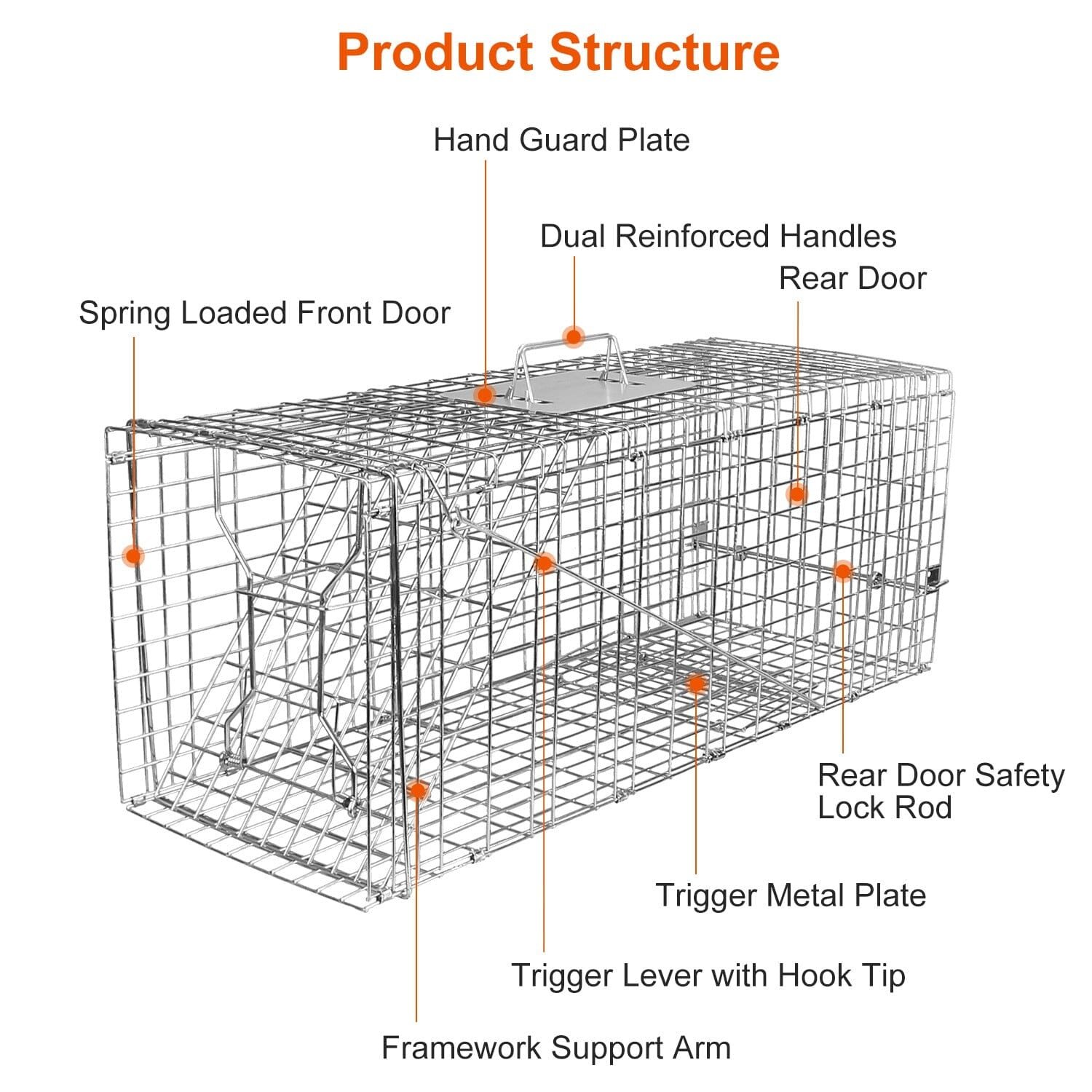 Product Structure

Hand Guard Plate

Dual Reinforced Handles

Rear Door

Spring Loaded Front Door

Rear Door Safety Lock Rod

Trigger Metal Plate

Trigger Lever with Hook Tip

Framework Support Arm