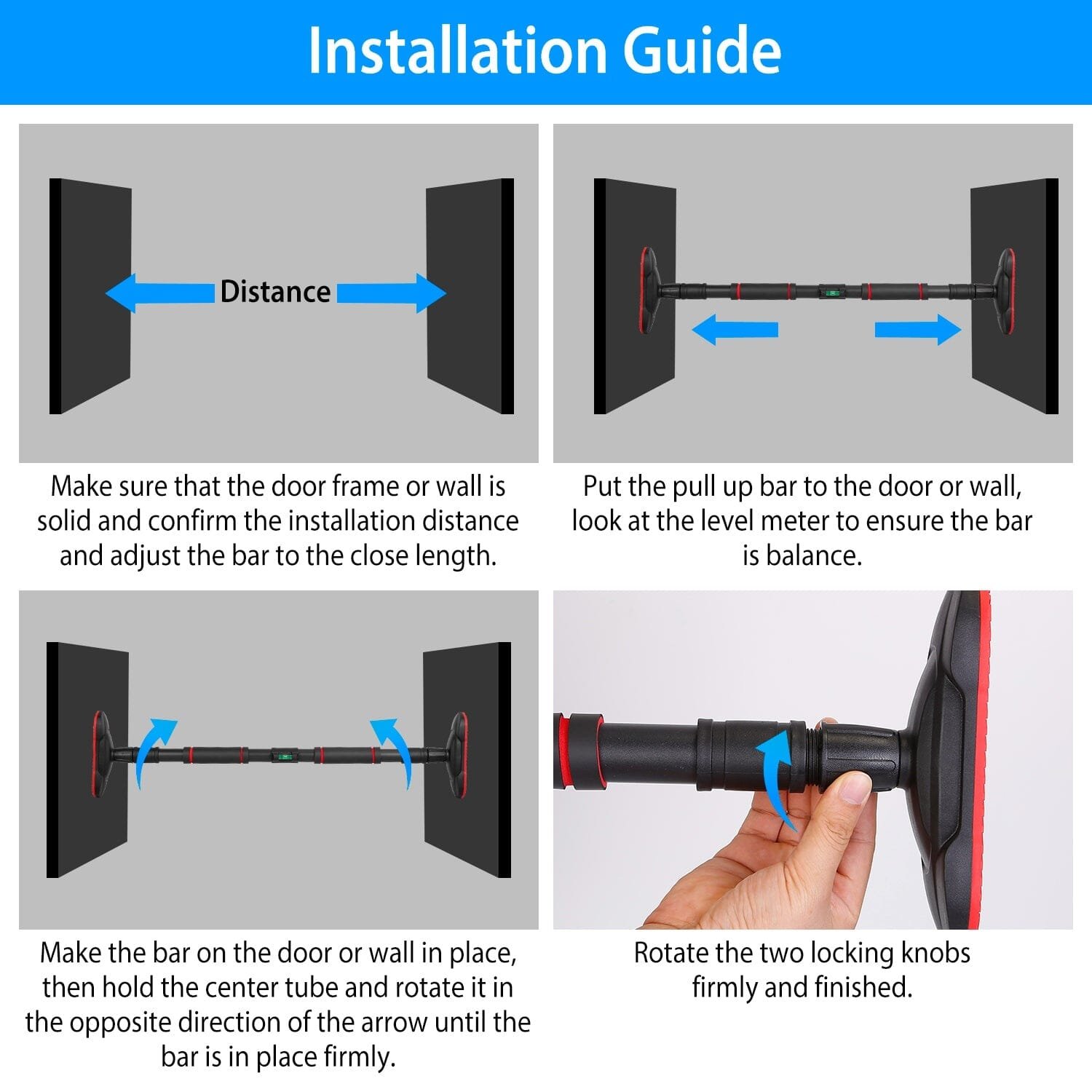 Installation Guide

Distance

Make sure that the door frame or wall is solid and confirm the installation distance and adjust the bar to the close length.

Put the pull up bar to the door or wall, look at the level meter to ensure the bar is balance.

Make the bar on the door or wall in place, then hold the center tube and rotate it in the opposite direction of the arrow until the bar is in place firmly.

Rotate the two locking knobs firmly and finished.