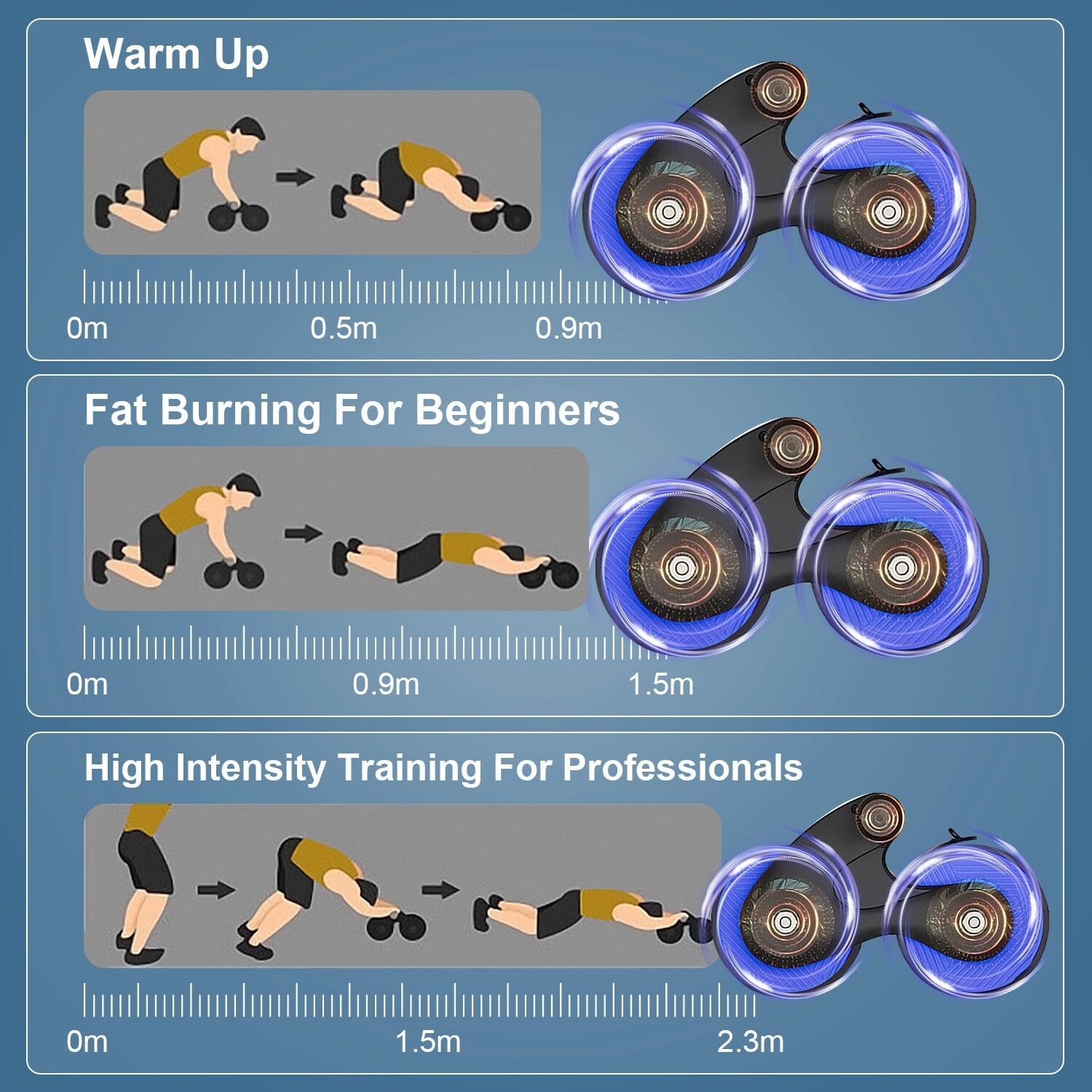 Warm Up

0m 0.5m 0.9m

Fat Burning For Beginners

0m 0.9m 1.5m

High Intensity Training For Professionals

0m 1.5m 2.3m