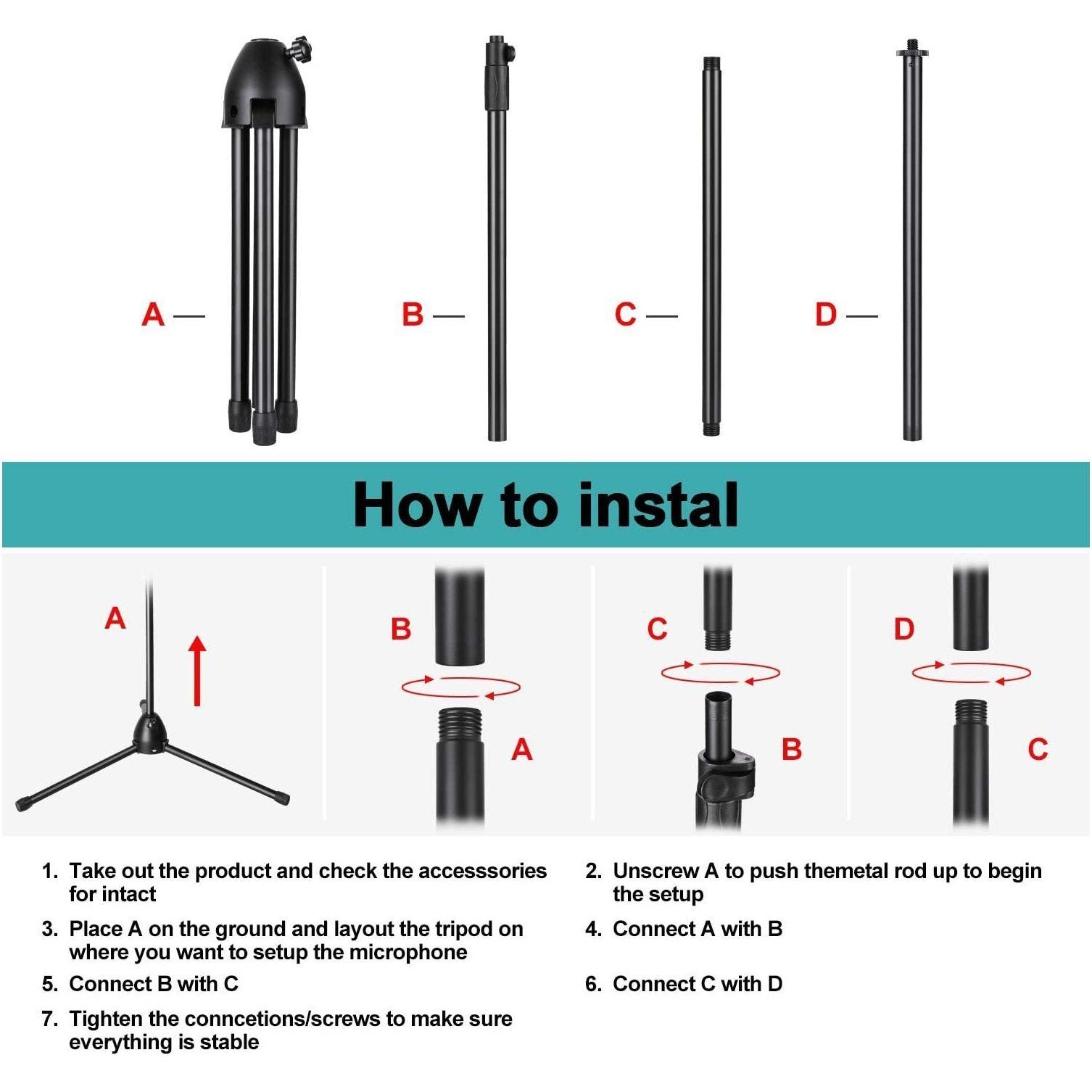 A

B

C

D

How to instal

A

B

A

C

B

D

C

1. Take out the product and check the accesssories for intact

2. Unscrew A to push themetal rod up to begin the setup

3. Place A on the ground and layout the tripod on where you want to setup the microphone

4. Connect A with B

5. Connect B with C

6. Connect C with D

7. Tighten the conncetions/screws to make sure everything is stable