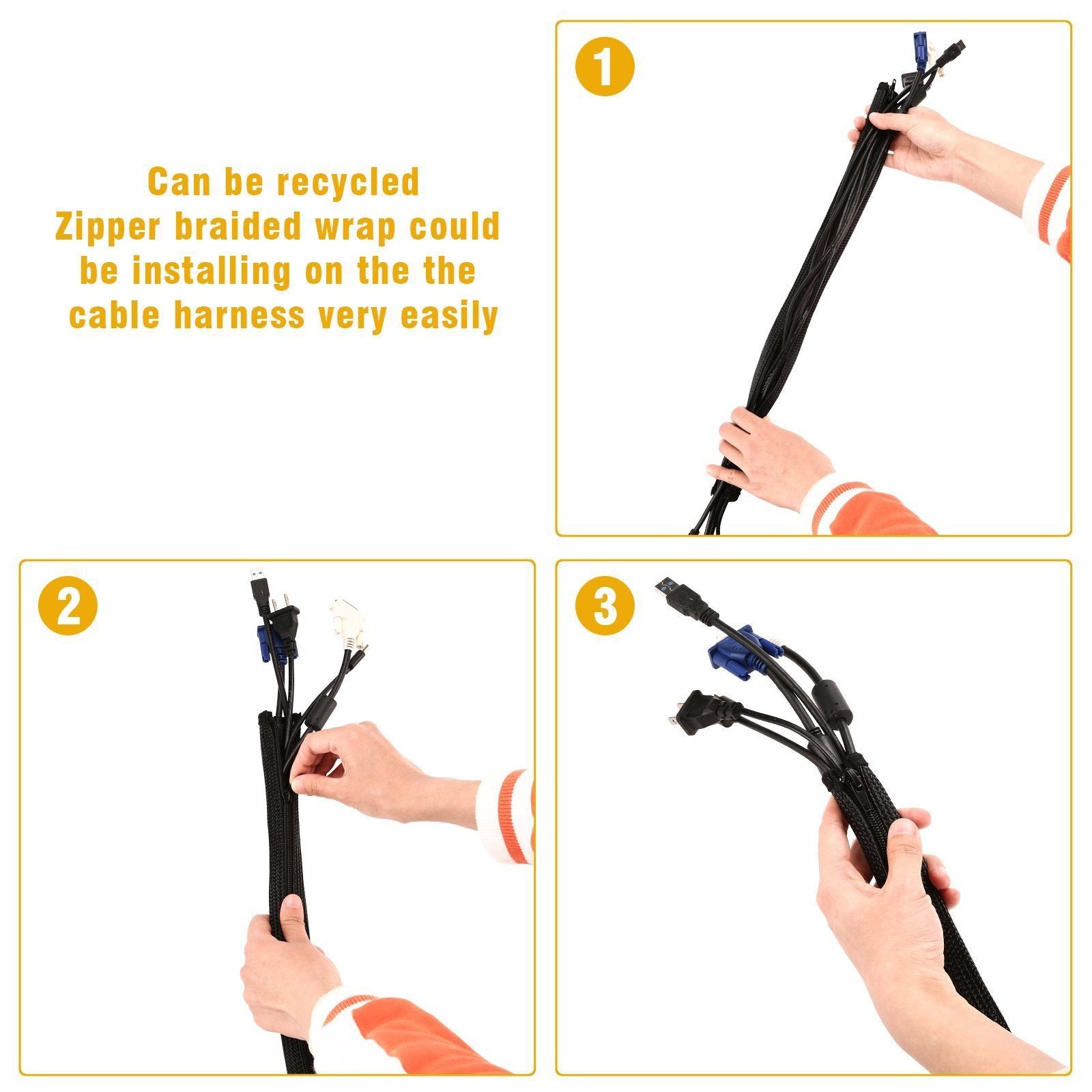 Can be recycled
Zipper braided wrap could be installing on the the cable harness very easily

1

2

3