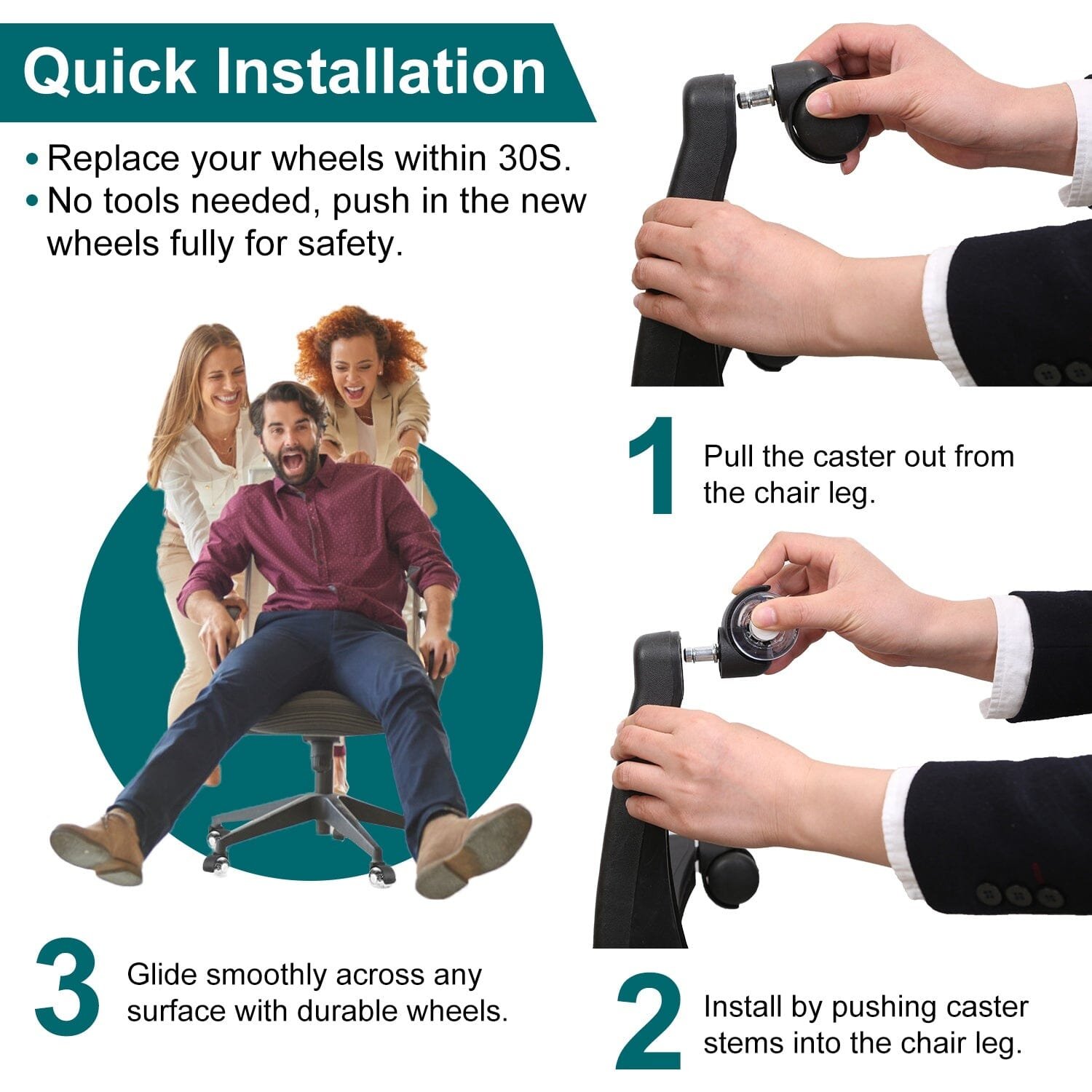 Quick Installation

• Replace your wheels within 30S.
• No tools needed, push in the new wheels fully for safety.

1 Pull the caster out from the chair leg.

2 Install by pushing caster stems into the chair leg.

3 Glide smoothly across any surface with durable wheels.