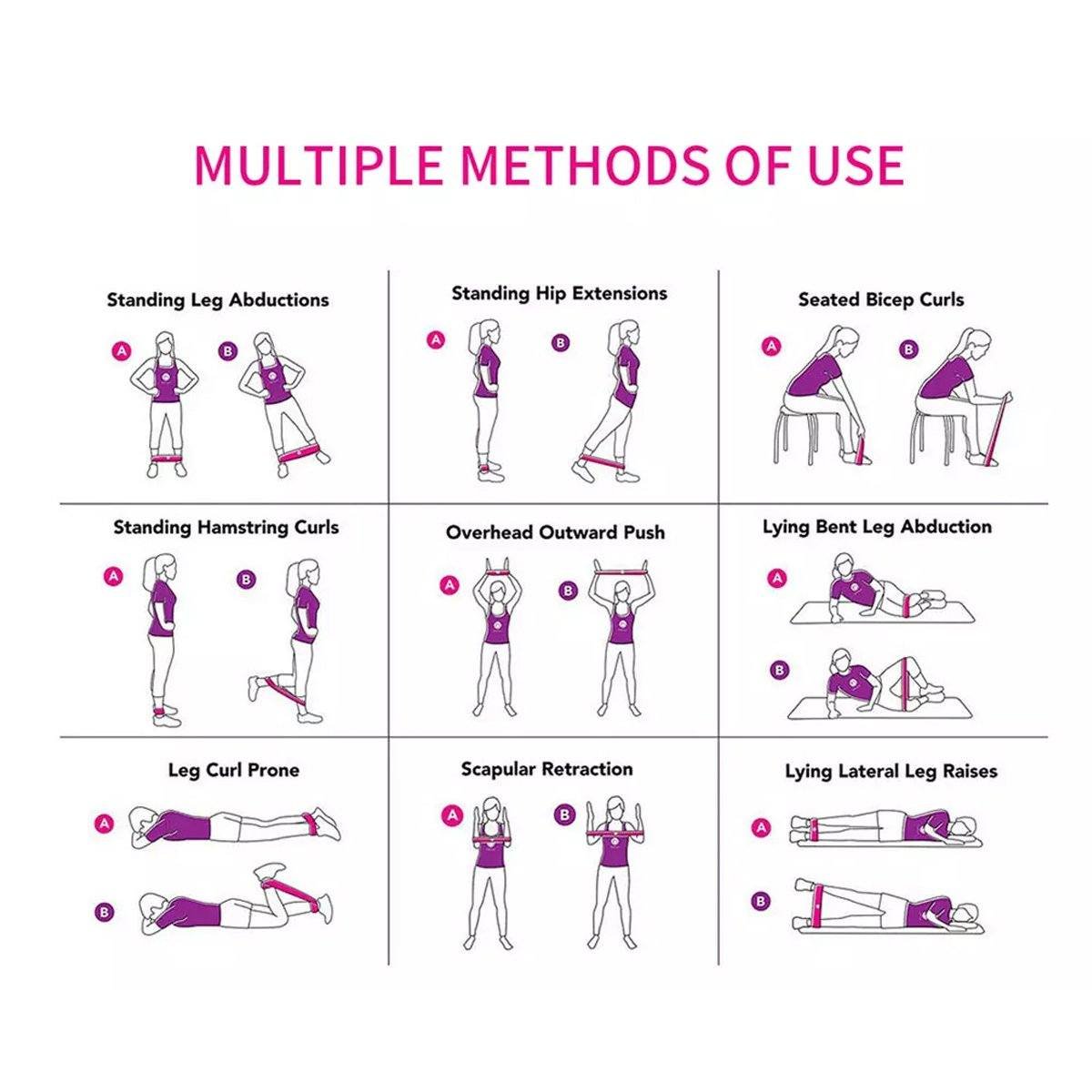 MULTIPLE METHODS OF USE

Standing Leg Abductions

A B

Standing Hip Extensions

A B

Seated Bicep Curls

A B

Standing Hamstring Curls

A B

Overhead Outward Push

A B

Lying Bent Leg Abduction

A

B

Leg Curl Prone

A

B

Scapular Retraction

A B

Lying Lateral Leg Raises

A

B