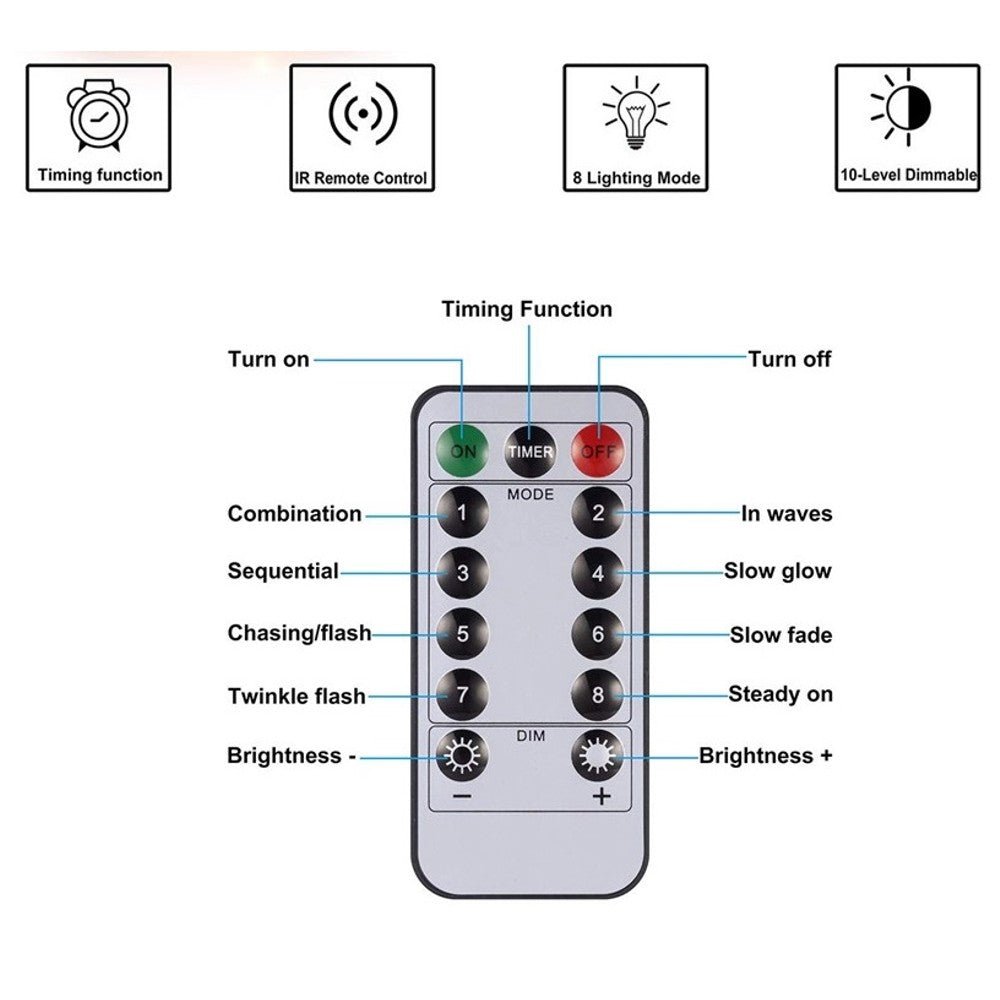 Timing function

IR Remote Control

8 Lighting Mode

10-Level Dimmable

Timing Function

Turn on

Turn off

ON

TIMER

OFF

MODE

Combination

1

2

In waves

Sequential

3

4

Slow glow

Chasing/flash

5

6

Slow fade

Twinkle flash

7

8

Steady on

DIM

Brightness -

Brightness +

−

+