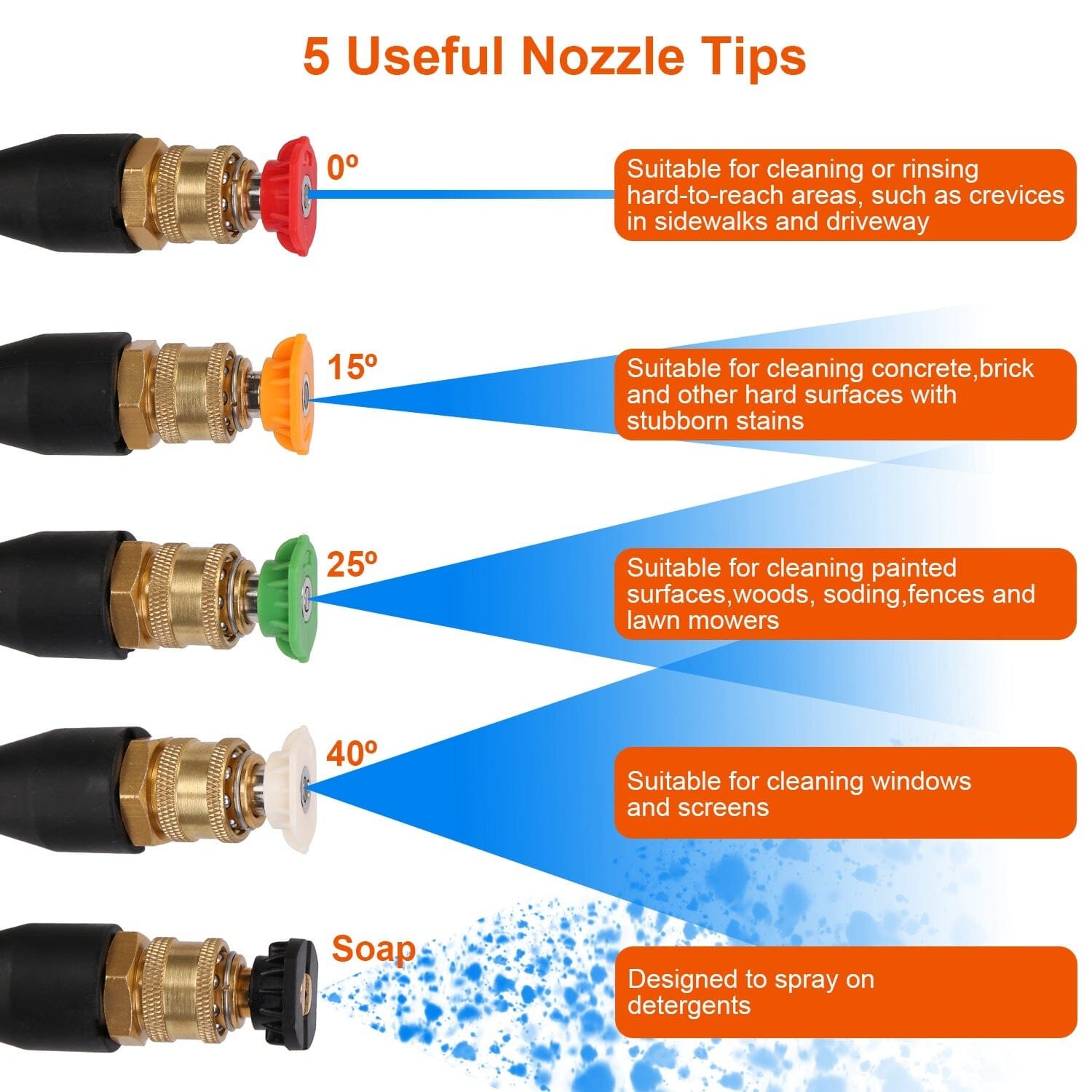 5 Useful Nozzle Tips

0º

Suitable for cleaning or rinsing hard-to-reach areas, such as crevices in sidewalks and driveway

15º

Suitable for cleaning concrete,brick and other hard surfaces with stubborn stains

25º

Suitable for cleaning painted surfaces,woods, soding,fences and lawn mowers

40º

Suitable for cleaning windows and screens

Soap

Designed to spray on detergents