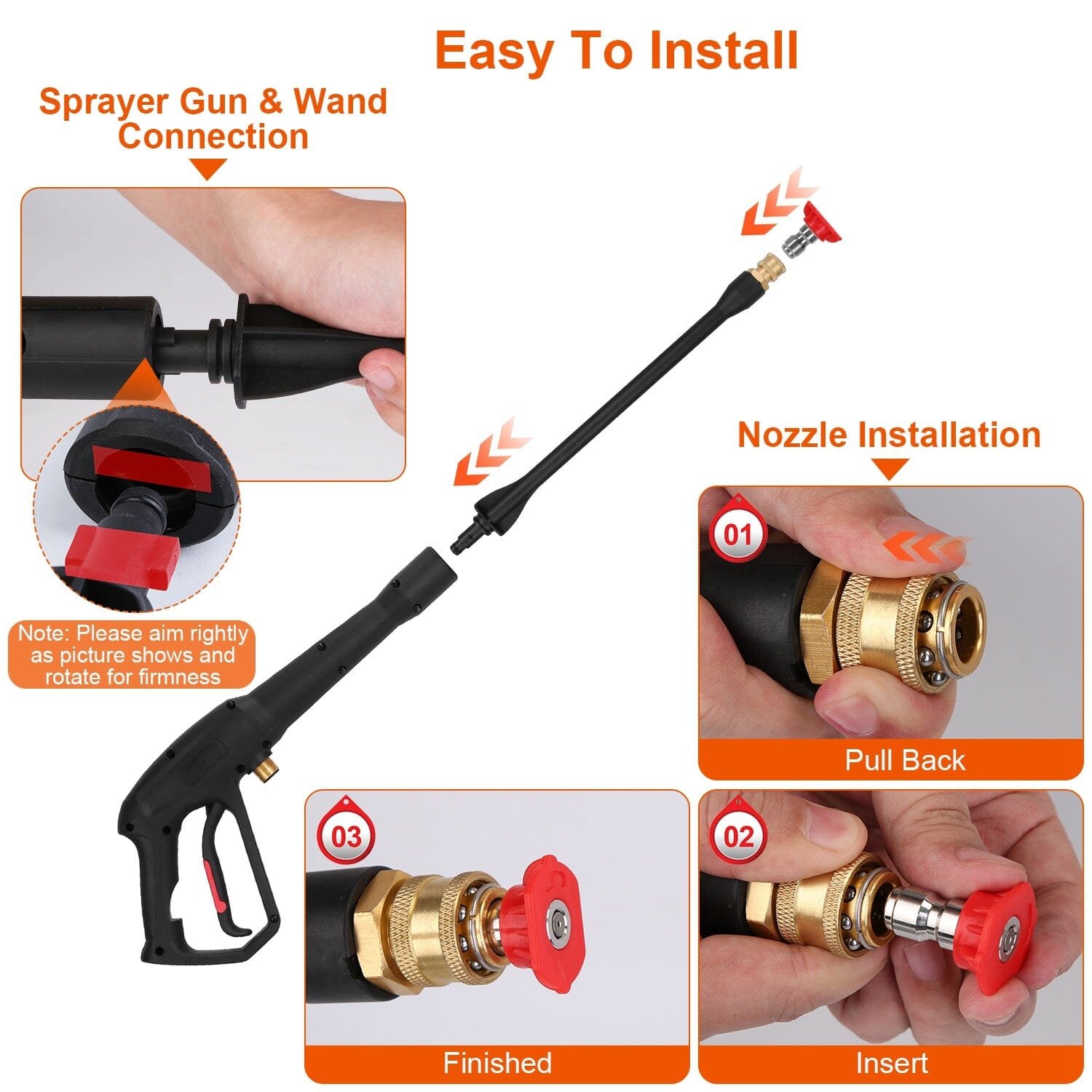 Easy To Install

Sprayer Gun & Wand Connection

Note: Please aim rightly as picture shows and rotate for firmness

Nozzle Installation

01

Pull Back

02

Insert

03

Finished