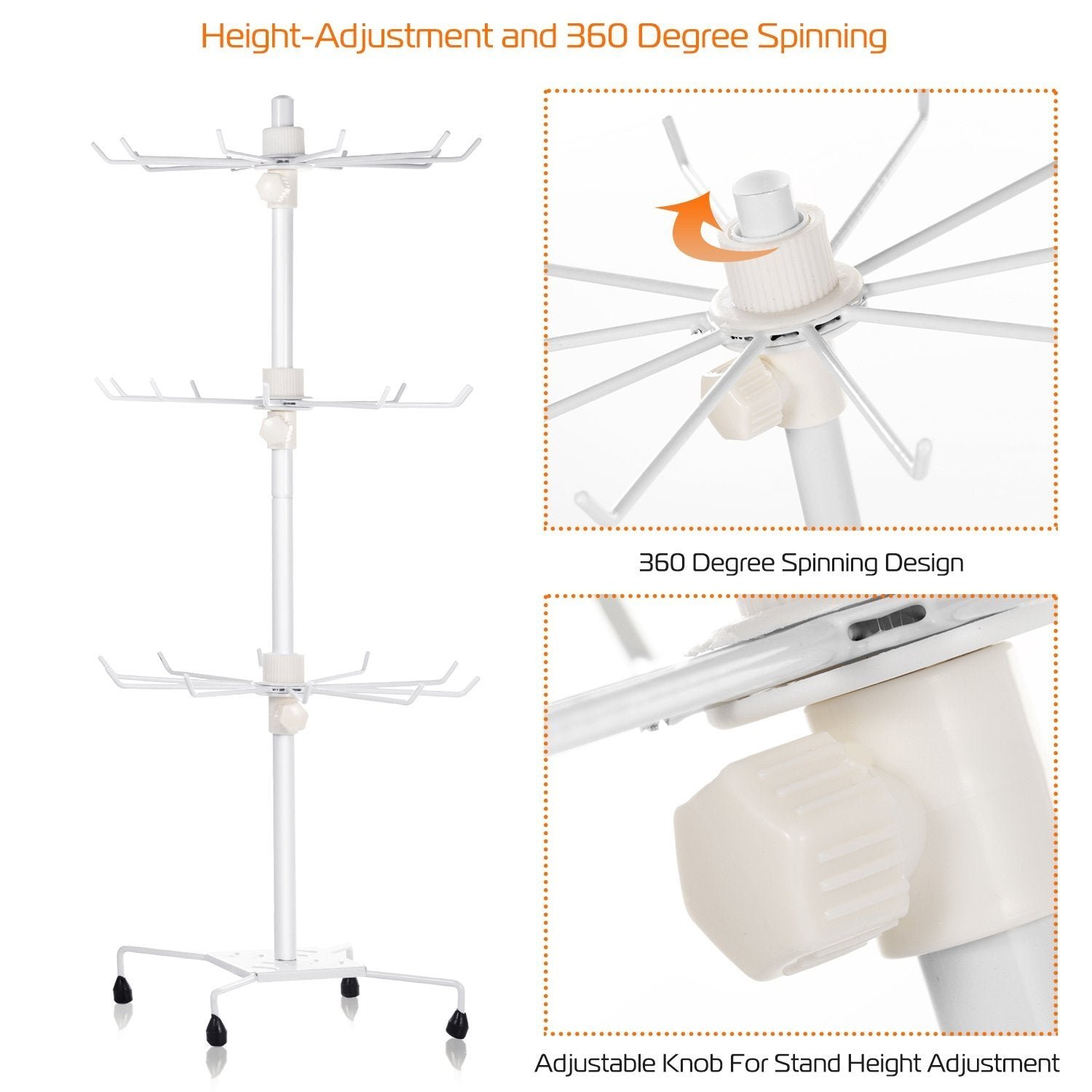 Height-Adjustment and 360 Degree Spinning

360 Degree Spinning Design

Adjustable Knob For Stand Height Adjustment