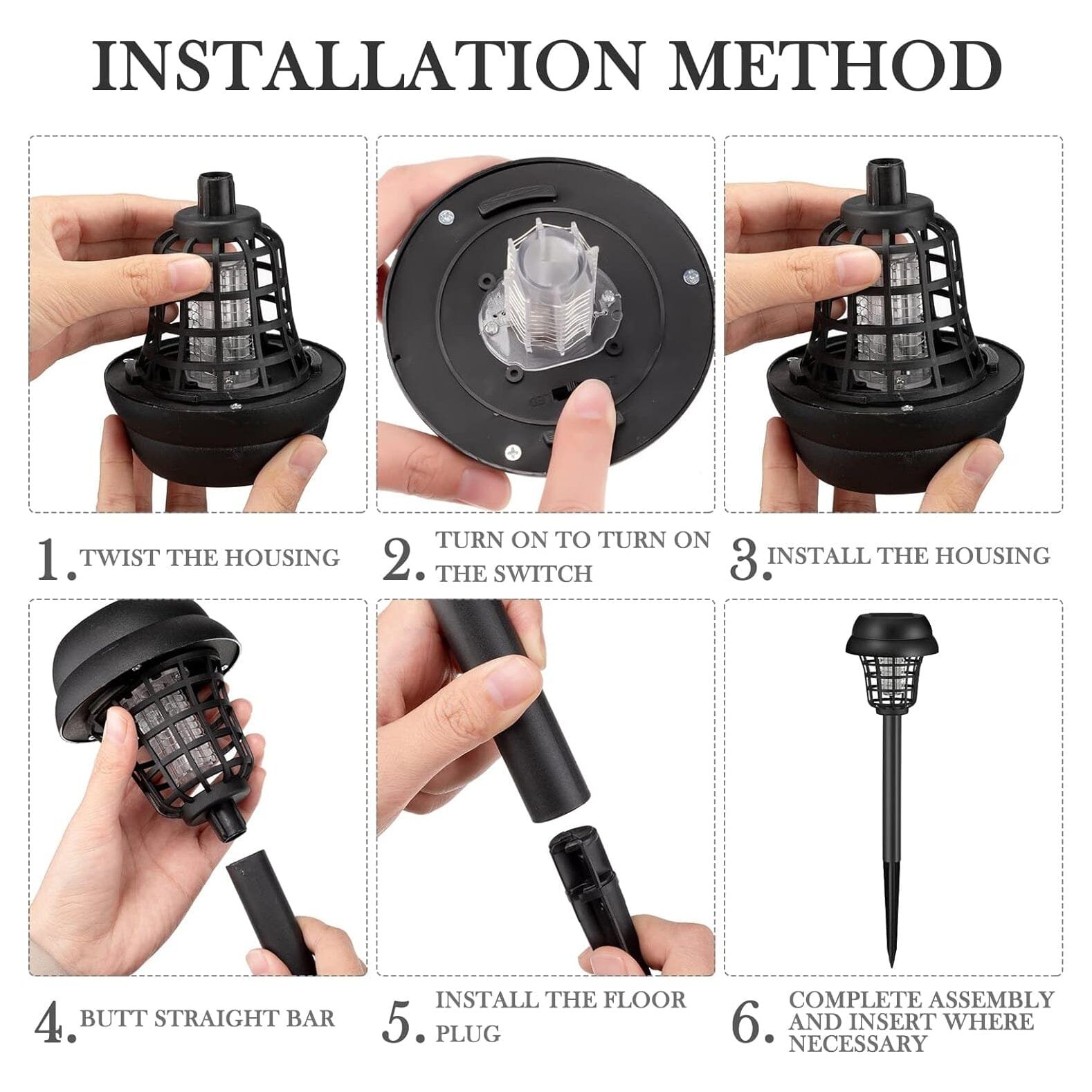 INSTALLATION METHOD

1. TWIST THE HOUSING

2. TURN ON TO TURN ON THE SWITCH

3. INSTALL THE HOUSING

4. BUTT STRAIGHT BAR

5. INSTALL THE FLOOR PLUG

6. COMPLETE ASSEMBLY AND INSERT WHERE NECESSARY