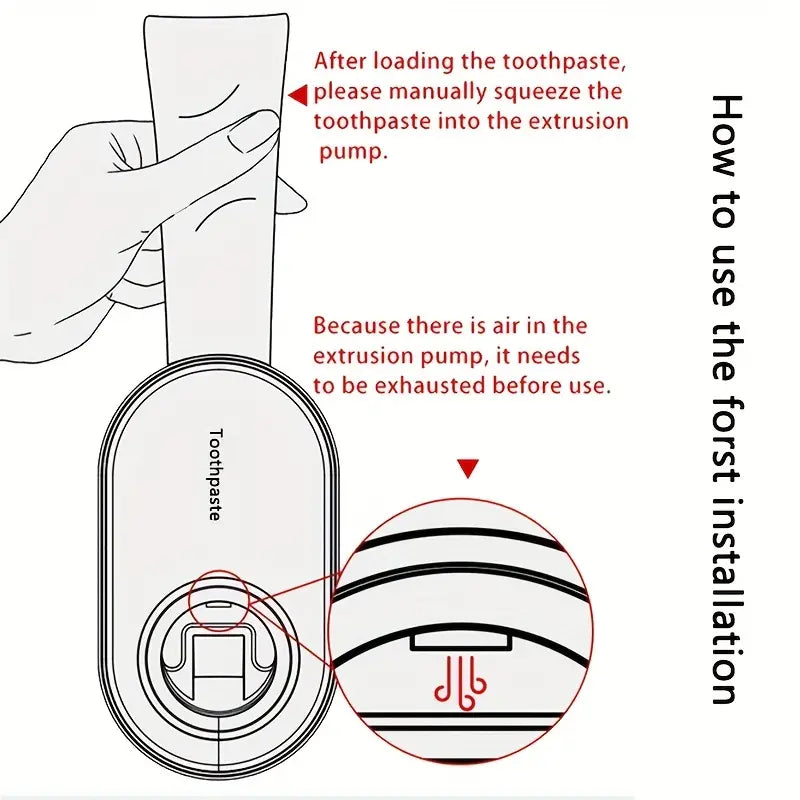 After loading the toothpaste, please manually squeeze the toothpaste into the extrusion pump.

Because there is air in the extrusion pump, it needs to be exhausted before use.

Toothpaste

How to use the forst installation