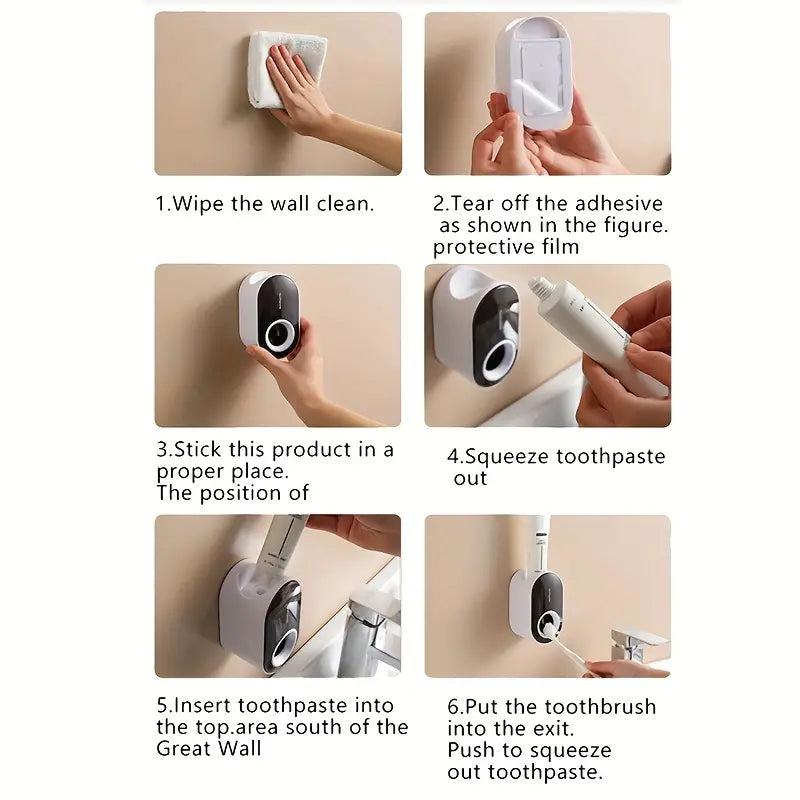 1.Wipe the wall clean.

2.Tear off the adhesive as shown in the figure. protective film

3.Stick this product in a proper place. The position of

4.Squeeze toothpaste out

5.Insert toothpaste into the top.area south of the Great Wall

6.Put the toothbrush into the exit. Push to squeeze out toothpaste.