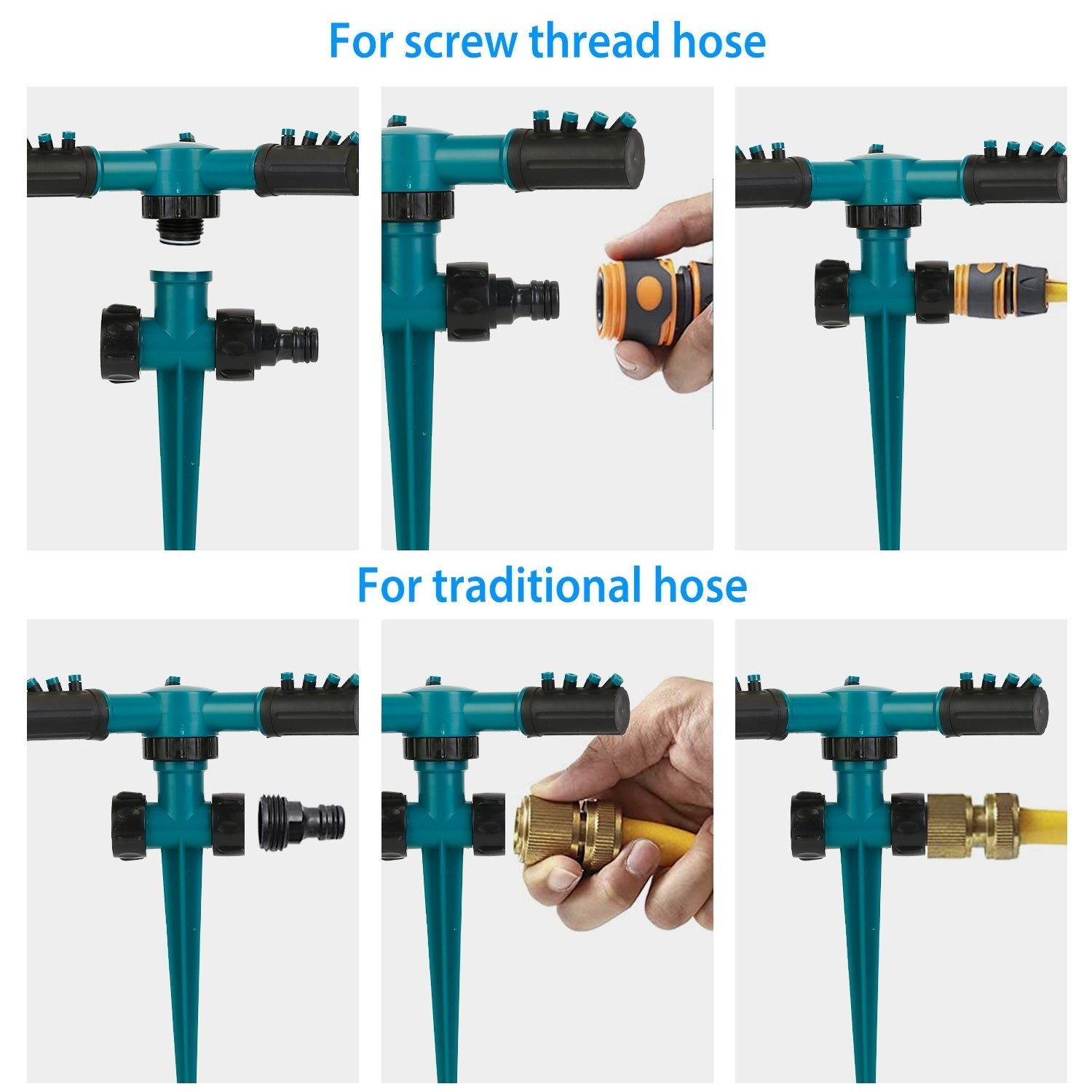 For screw thread hose

For traditional hose