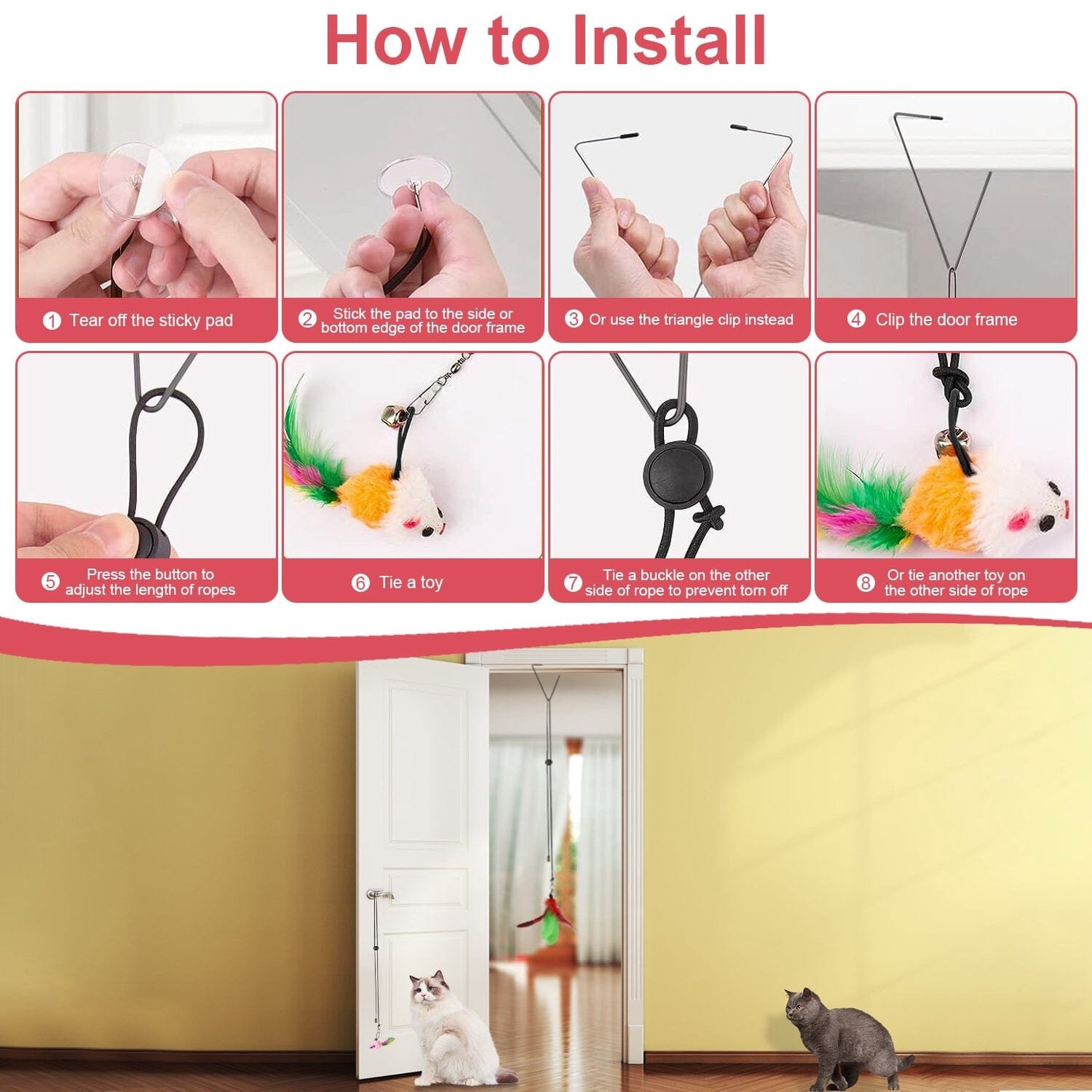 How to Install

1 Tear off the sticky pad

2 Stick the pad to the side or bottom edge of the door frame

3 Or use the triangle clip instead

4 Clip the door frame

5 Press the button to adjust the length of ropes

6 Tie a toy

7 Tie a buckle on the other side of rope to prevent torn off

8 Or tie another toy on the other side of rope