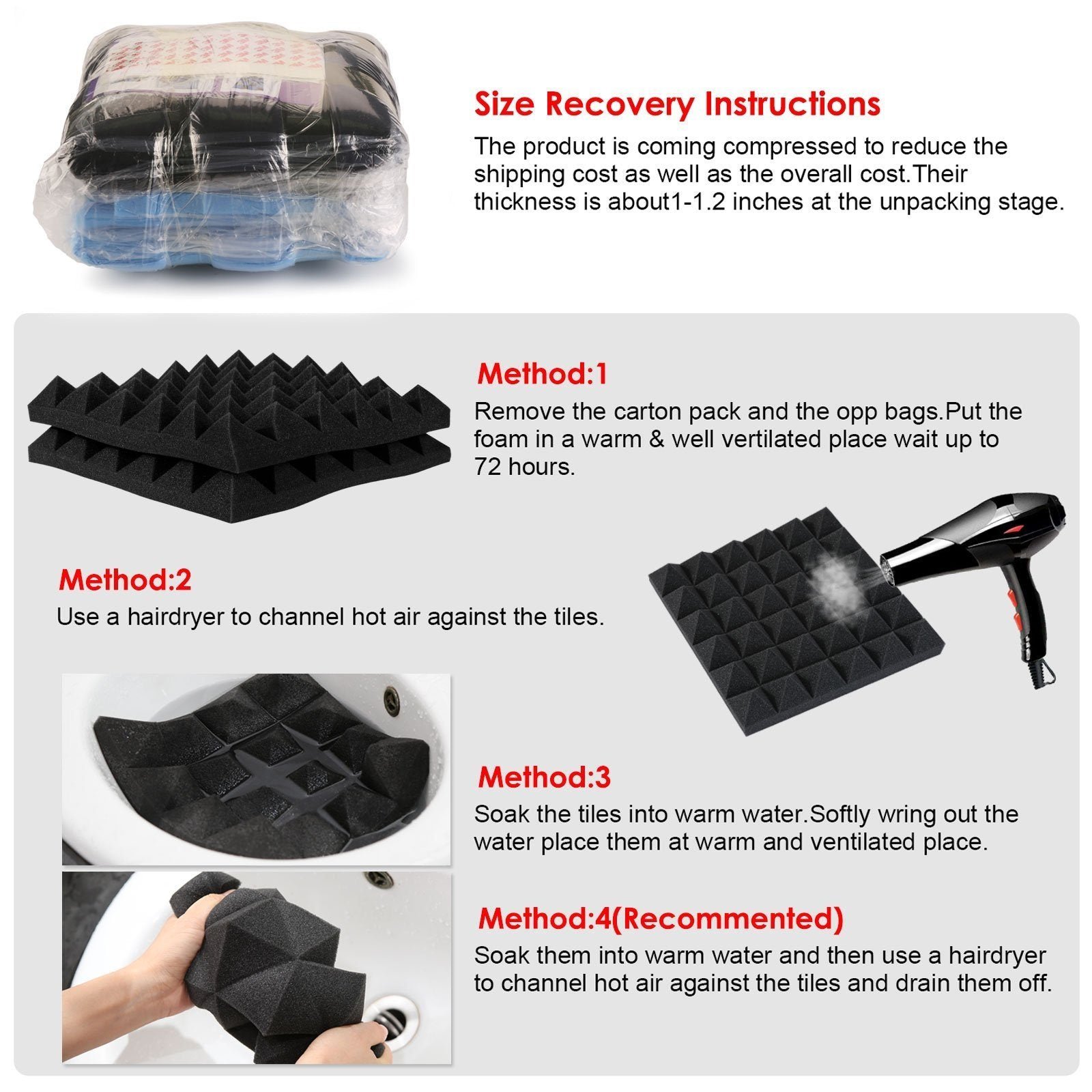 Size Recovery Instructions

The product is coming compressed to reduce the shipping cost as well as the overall cost.Their thickness is about1-1.2 inches at the unpacking stage.

Method:1

Remove the carton pack and the opp bags.Put the foam in a warm & well vertilated place wait up to 72 hours.

Method:2

Use a hairdryer to channel hot air against the tiles.

Method:3

Soak the tiles into warm water.Softly wring out the water place them at warm and ventilated place.

Method:4(Recommented)

Soak them into warm water and then use a hairdryer to channel hot air against the tiles and drain them off.