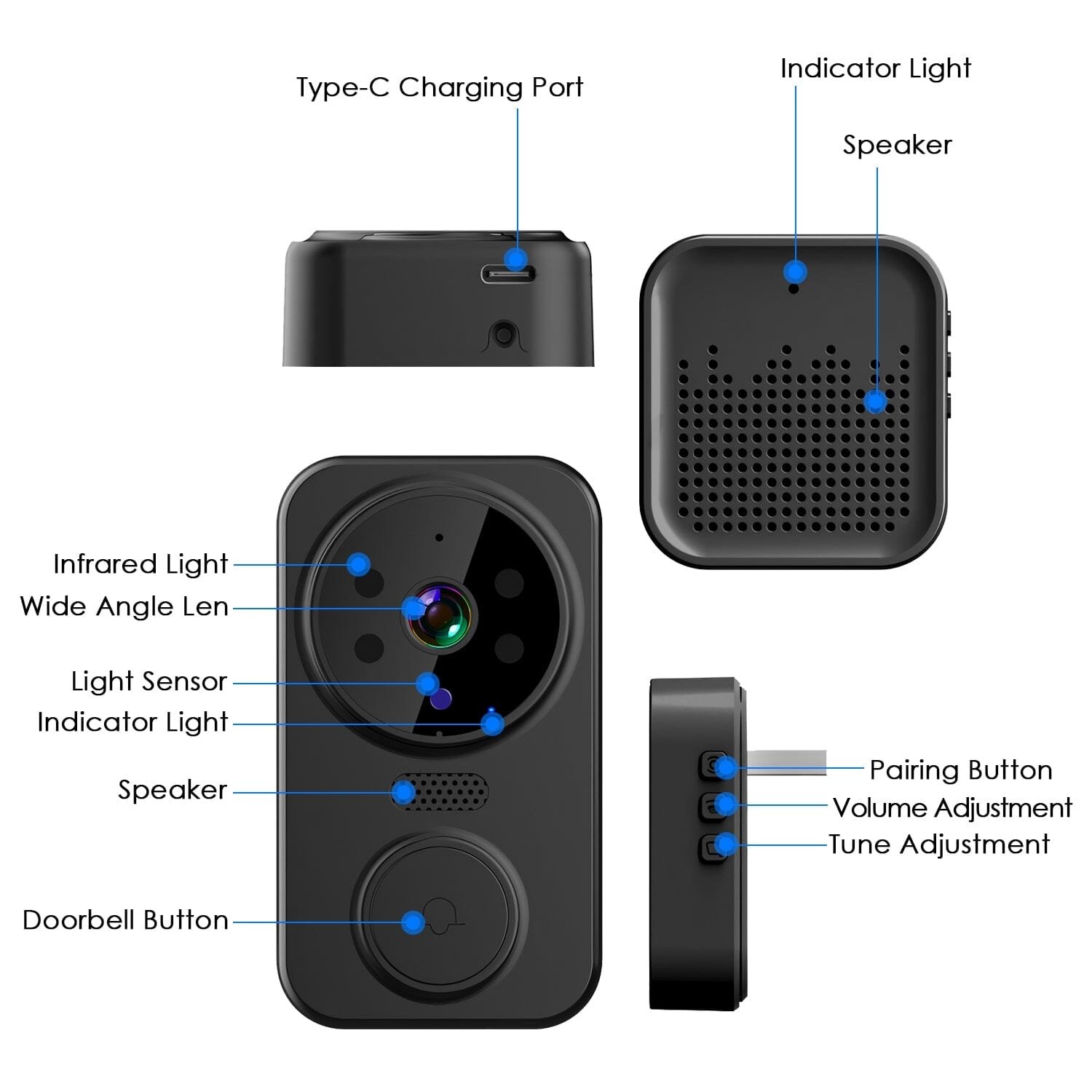 Type-C Charging Port

Indicator Light

Speaker

Infrared Light
Wide Angle Len
Light Sensor
Indicator Light
Speaker
Doorbell Button

Pairing Button
Volume Adjustment
Tune Adjustment