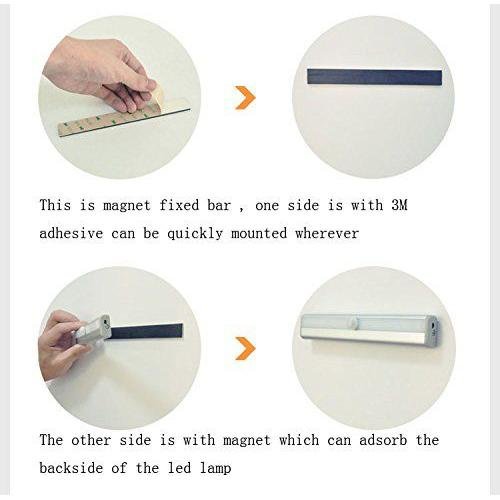 This is magnet fixed bar , one side is with 3M adhesive can be quickly mounted wherever

The other side is with magnet which can adsorb the backside of the led lamp